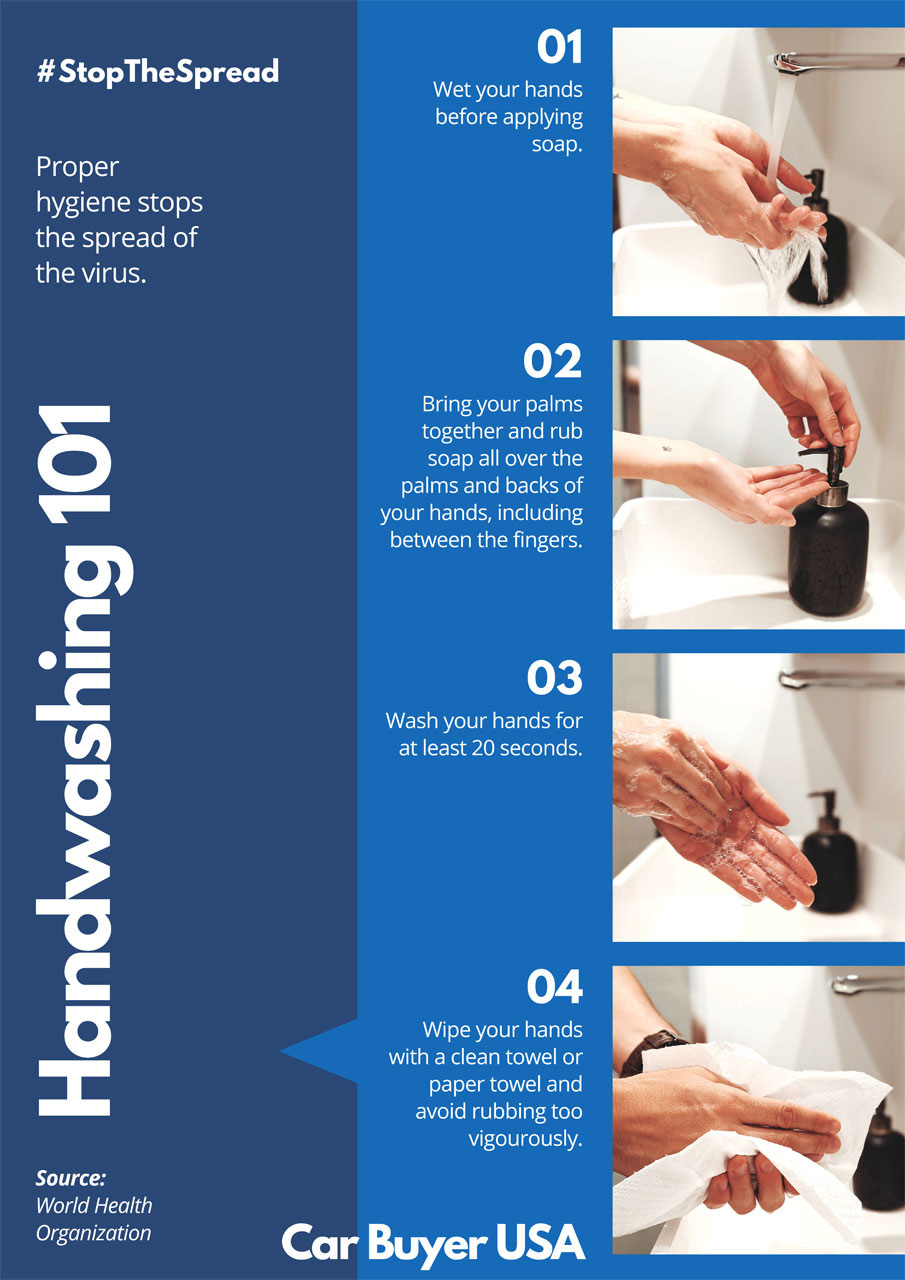 #StopTheSpread

Proper hygiene stops the spread of the virus.

Handwashing 101

Source:
World Health Organization

01
Wet your hands before applying soap.

02
Bring your palms together and rub soap all over the palms and backs of your hands, including between the fingers.

03
Wash your hands for at least 20 seconds.

04
Wipe your hands with a clean towel or paper towel and avoid rubbing too vigourously.

Car Buyer USA